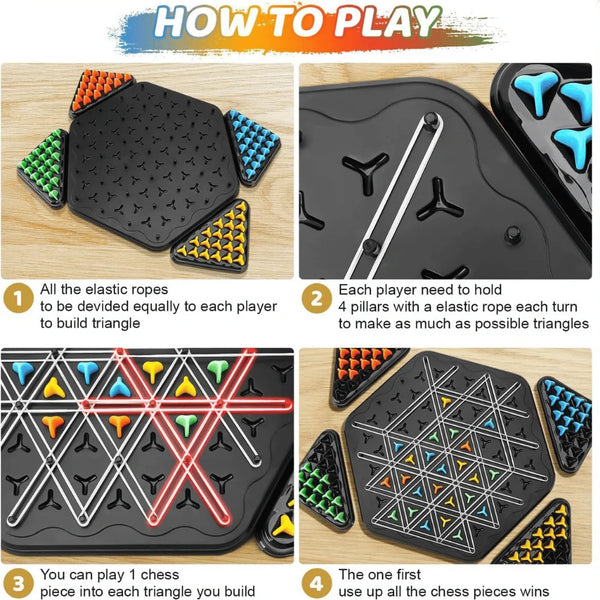 HOW TO PLAY

1 All the elastic ropes to be devided equally to each player to build triangle

2 Each player need to hold 4 pillars with a elastic rope each turn to make as much as possible triangles

3 You can play 1 chess piece into each triangle you build

4 The one first use up all the chess pieces wins